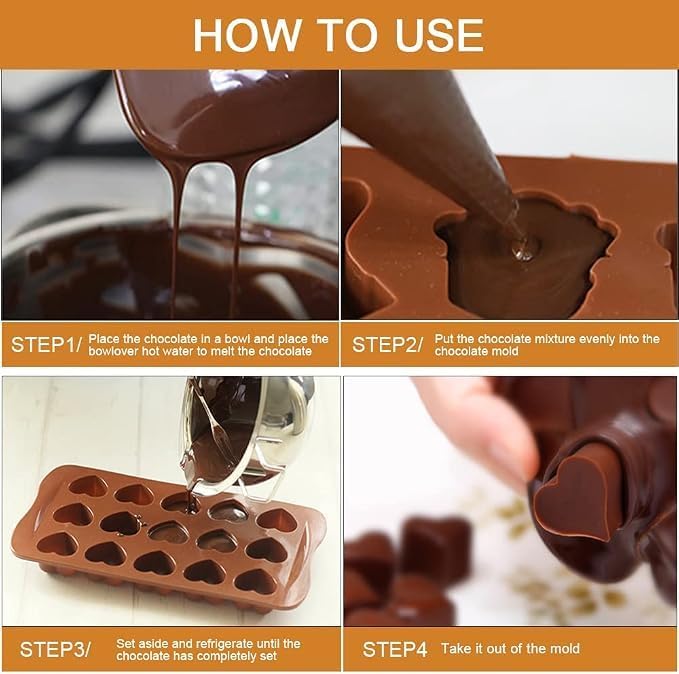 HOW TO USE

STEP1/ Place the chocolate in a bowl and place the bowlover hot water to melt the chocolate

STEP2/ Put the chocolate mixture evenly into the chocolate mold

STEP3/ Set aside and refrigerate until the chocolate has completely set

STEP4 Take it out of the mold